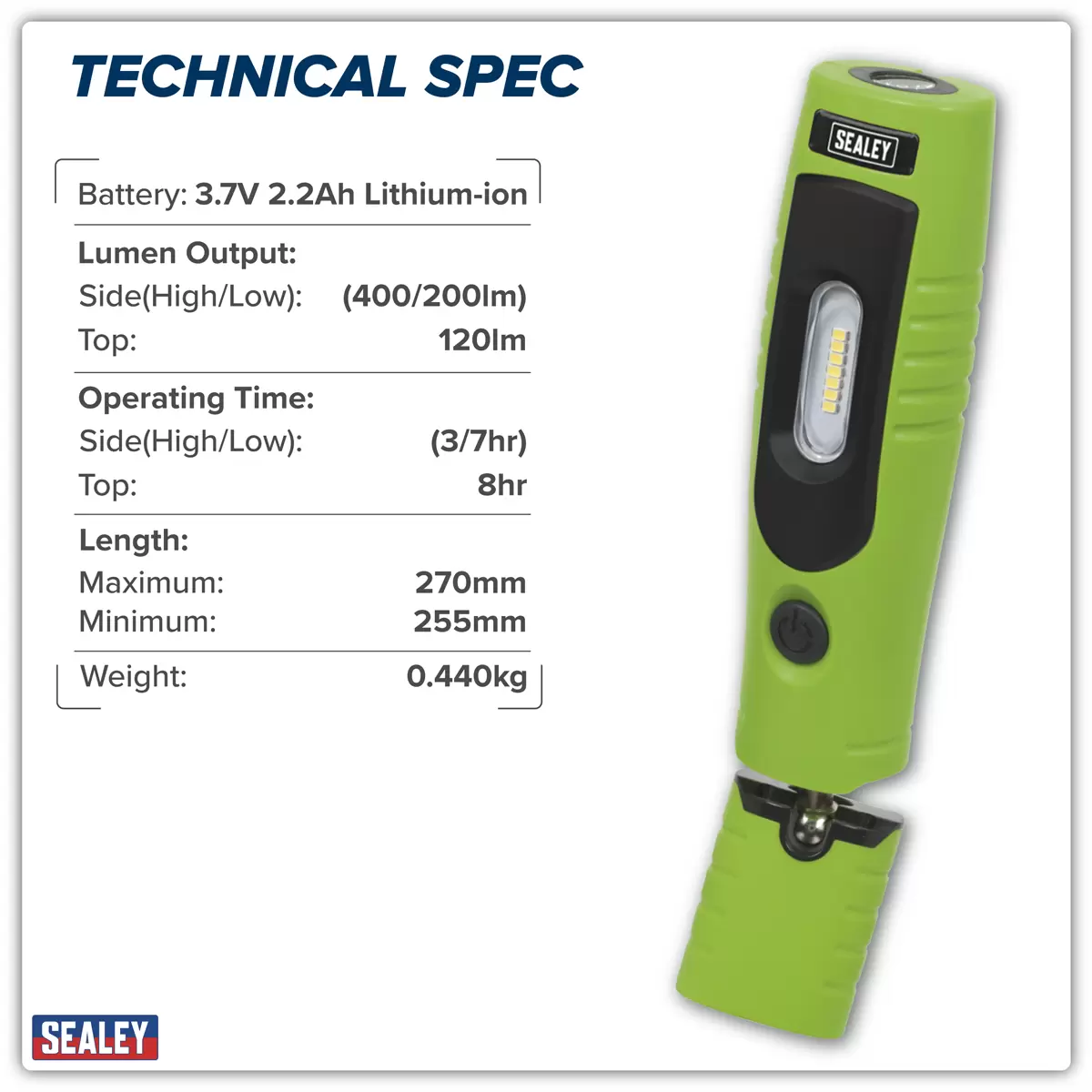 TECHNICAL SPEC

Battery: 3.7V 2.2Ah Lithium-ion

Lumen Output:
Side(High/Low): (400/200lm)
Top: 120lm

Operating Time:
Side(High/Low): (3/7hr)
Top: 8hr

Length:
Maximum: 270mm
Minimum: 255mm

Weight: 0.440kg

SEALEY

SEALEY